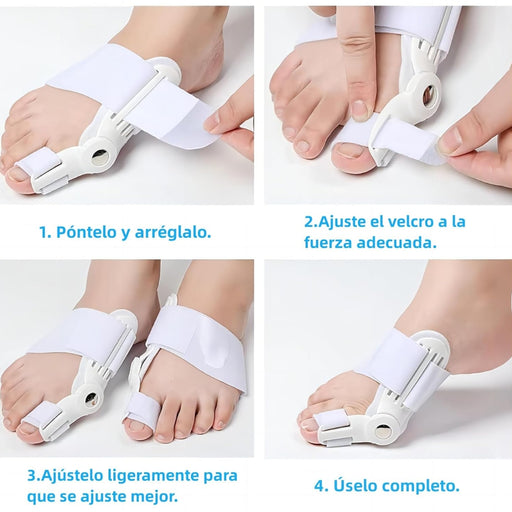 1. Póntelo y arréglalo.

2.Ajuste el velcro a la fuerza adecuada.

3.Ajústelo ligeramente para que se ajuste mejor.

4. Úselo completo.