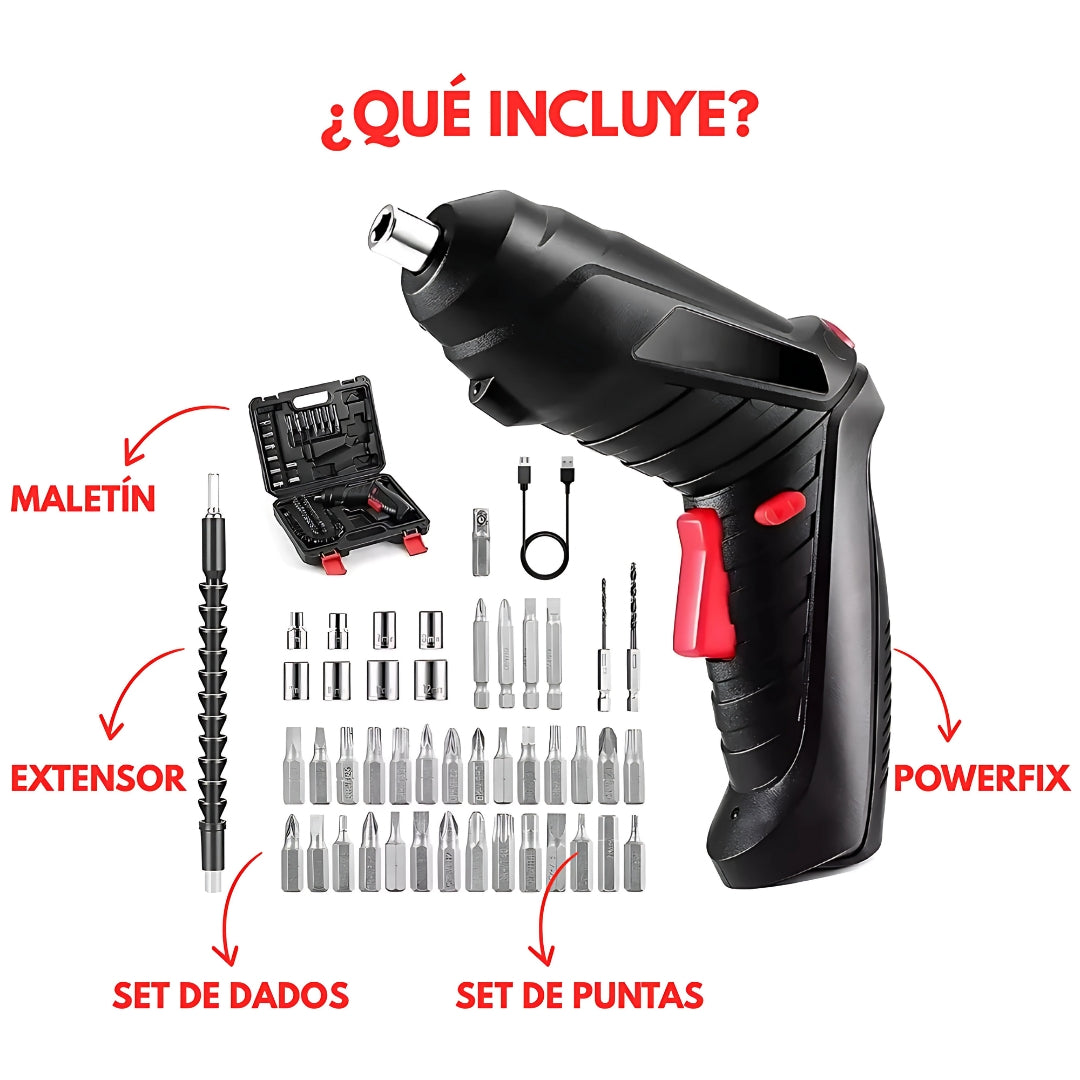 ¿QUÉ INCLUYE?

MALETÍN

EXTENSOR

POWERFIX

SET DE DADOS

SET DE PUNTAS